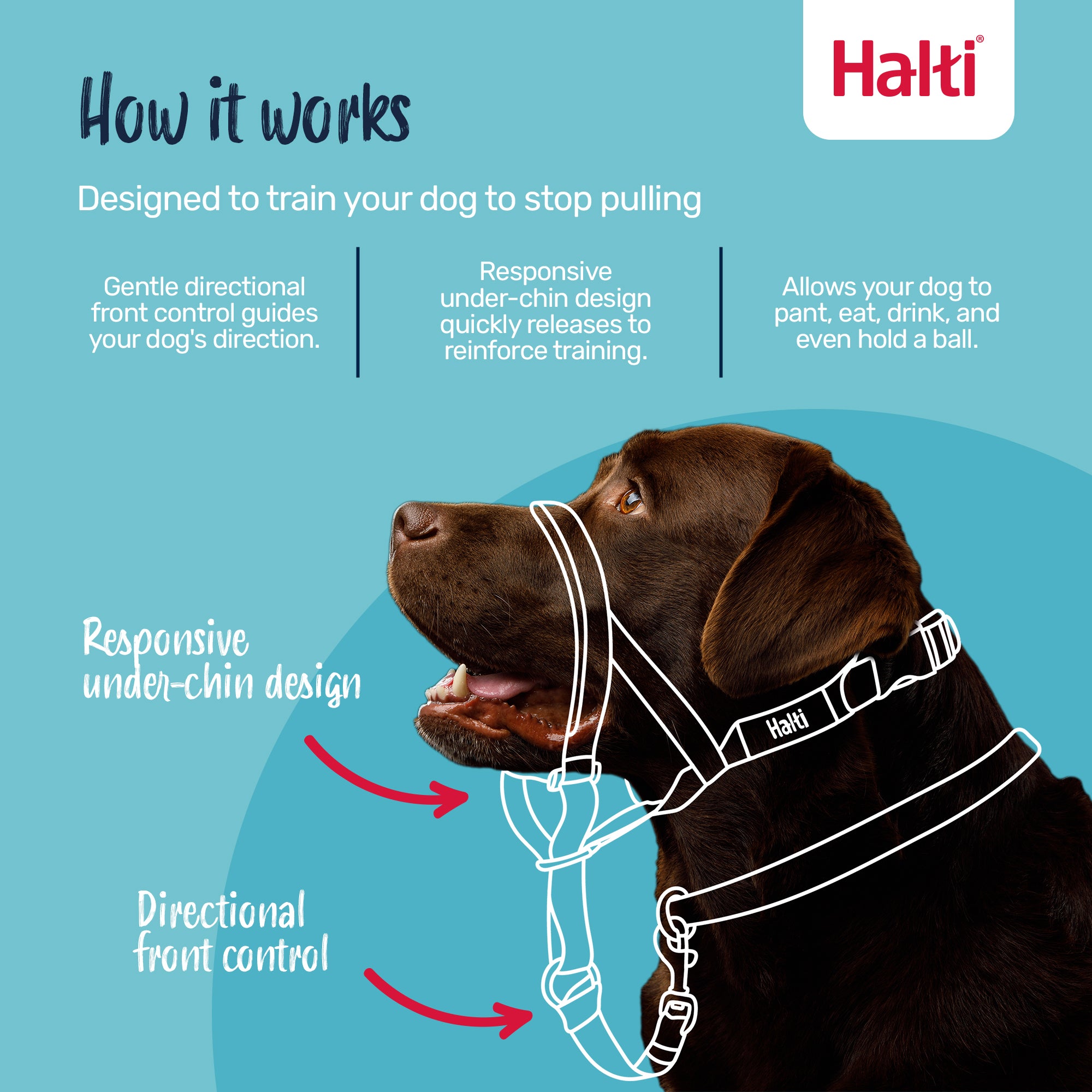 Halti®

How it works

Designed to train your dog to stop pulling

Gentle directional front control guides your dog's direction.

Responsive under-chin design quickly releases to reinforce training.

Allows your dog to pant, eat, drink, and even hold a ball.

Responsive under-chin design

Halti

Directional front control